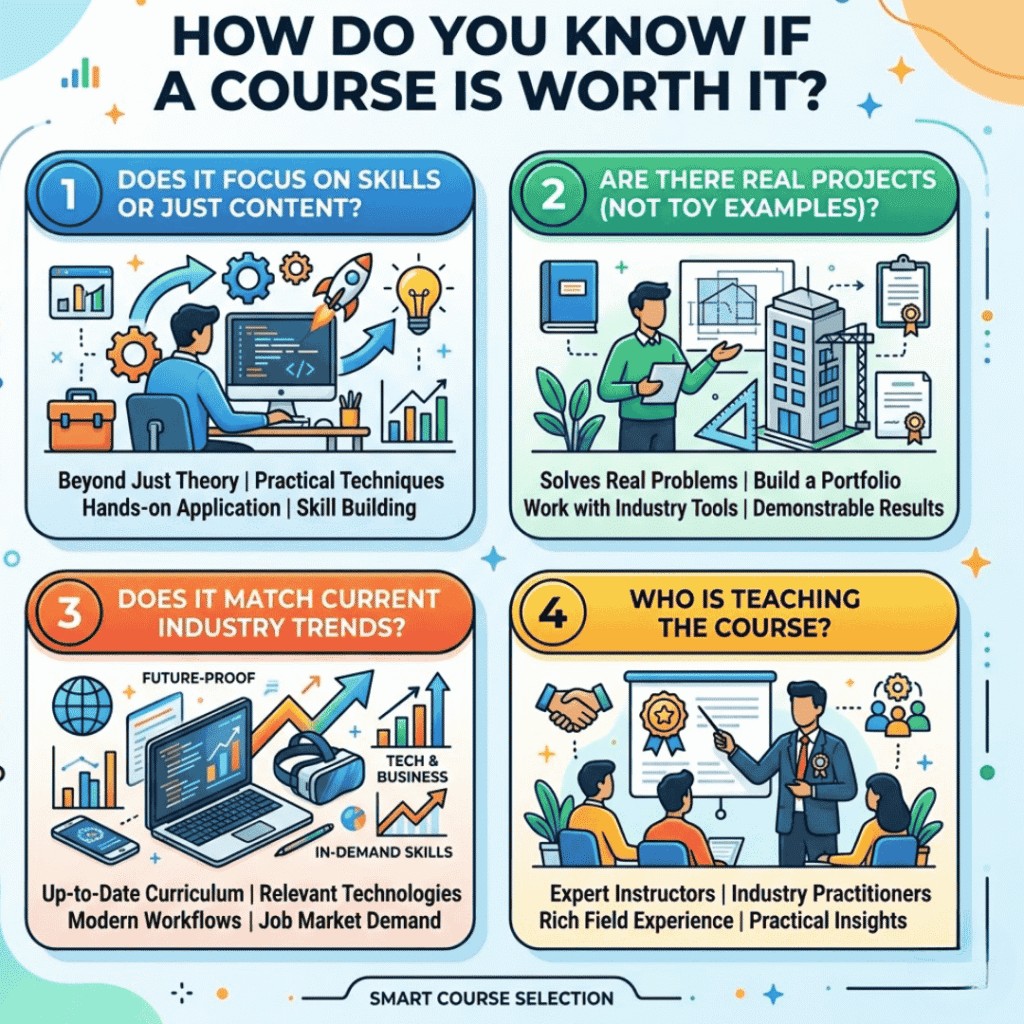 HOW DO YOU KNOW IF A COURSE IS WORTH IT?

1 DOES IT FOCUS ON SKILLS OR JUST CONTENT?

</>

Beyond Just Theory | Practical Techniques
Hands-on Application | Skill Building

2 ARE THERE REAL PROJECTS (NOT TOY EXAMPLES)?

Solves Real Problems | Build a Portfolio
Work with Industry Tools | Demonstrable Results

3 DOES IT MATCH CURRENT INDUSTRY TRENDS?

FUTURE-PROOF

TECH & BUSINESS

IN-DEMAND SKILLS

Up-to-Date Curriculum | Relevant Technologies
Modern Workflows | Job Market Demand

4 WHO IS TEACHING THE COURSE?

Expert Instructors | Industry Practitioners
Rich Field Experience | Practical Insights

SMART COURSE SELECTION